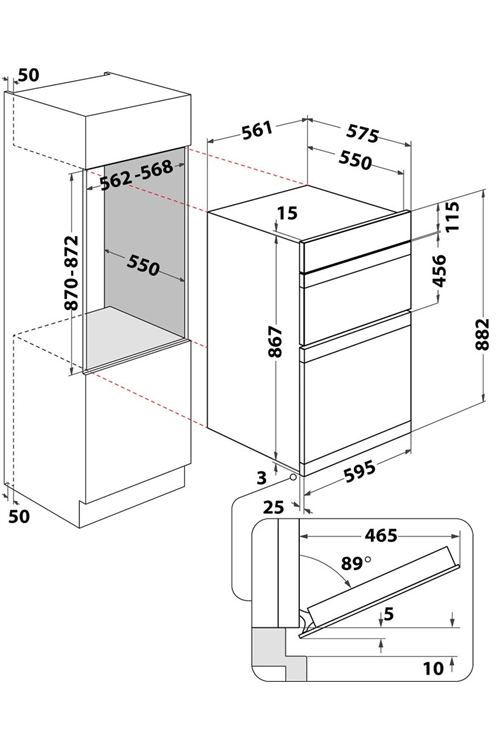 50
562-568
870-872
550
50
561
575
550
15
115
456
867
882
3
595
25
465
89°
5
10