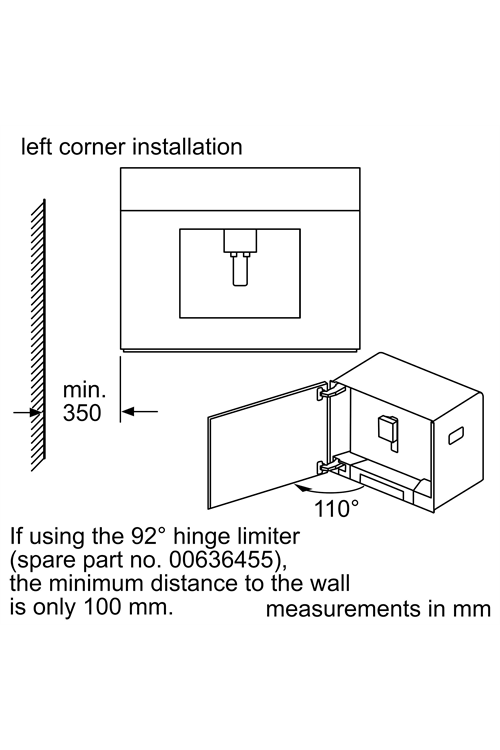 left corner installation

min.
350

110°

If using the 92° hinge limiter (spare part no. 00636455), the minimum distance to the wall is only 100 mm.

measurements in mm